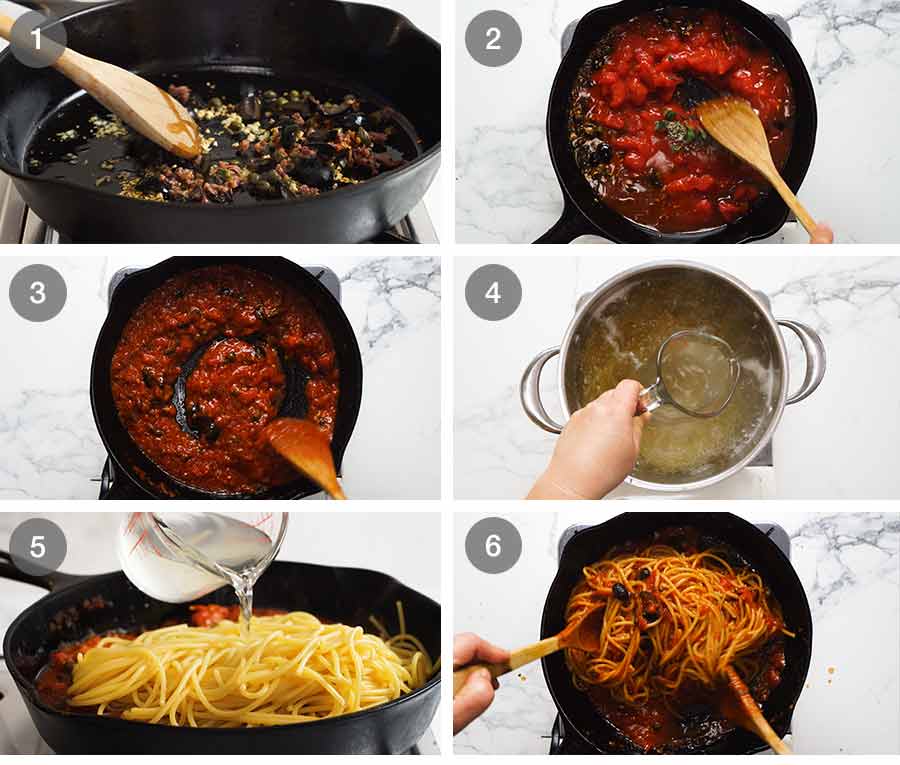 1

2

3

4

5

6